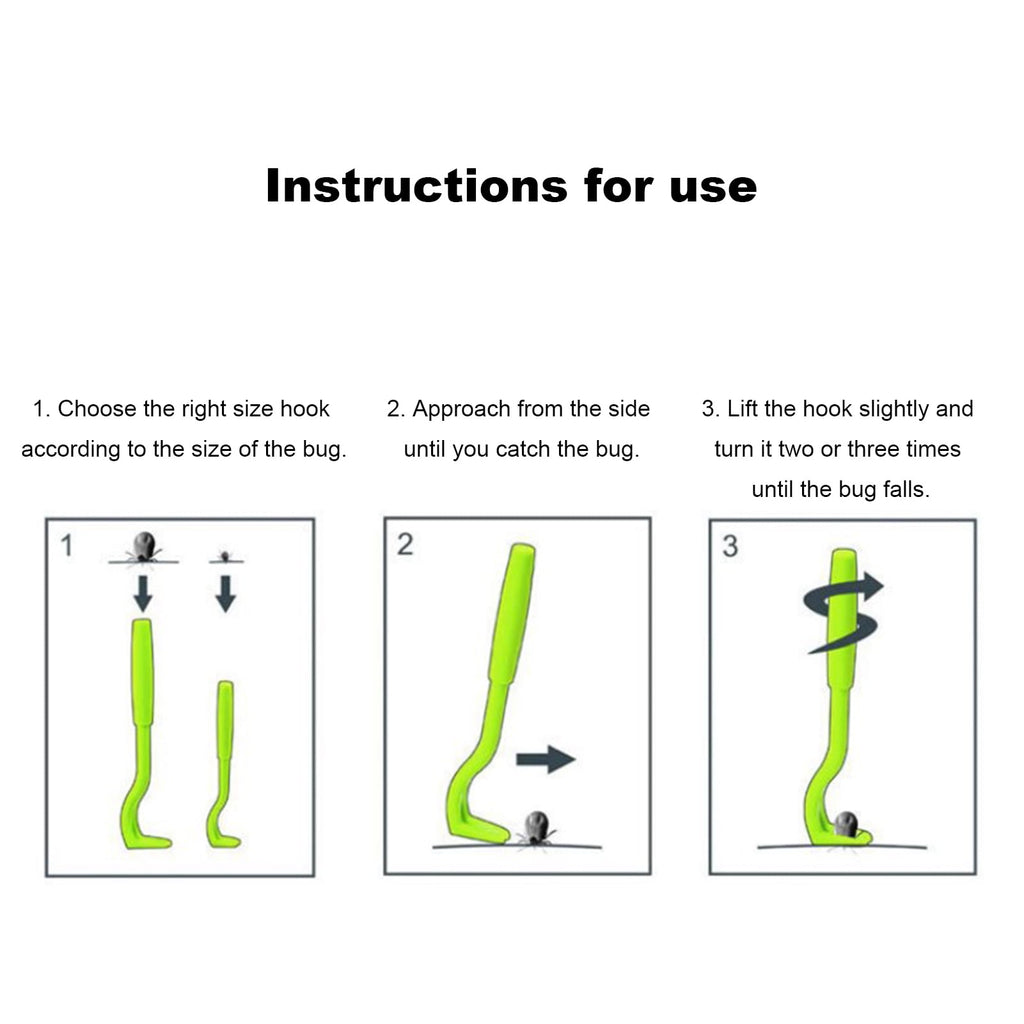 Instructions for use

1. Choose the right size hook according to the size of the bug.

2. Approach from the side until you catch the bug.

3. Lift the hook slightly and turn it two or three times until the bug falls.

1

2

3