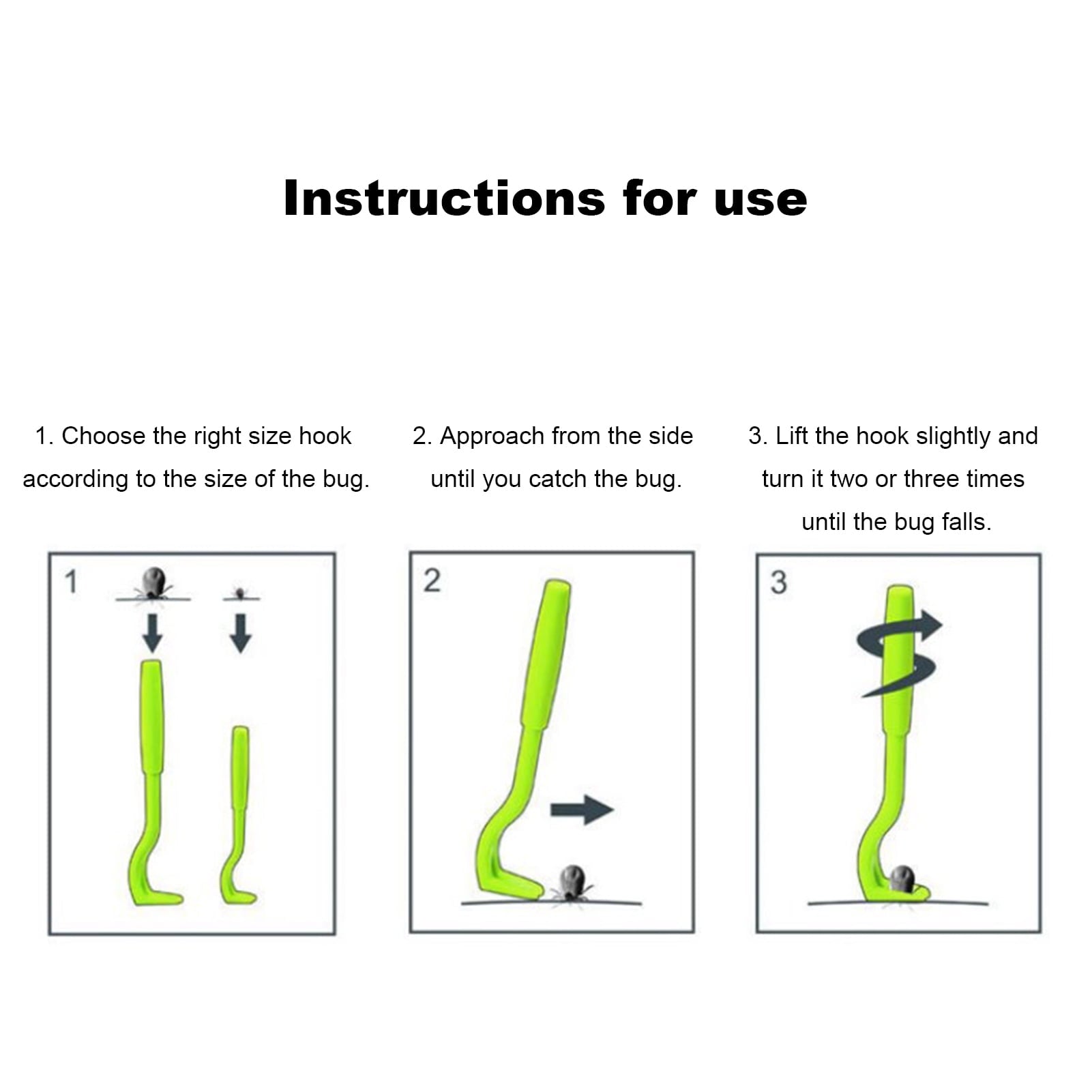 Instructions for use

1. Choose the right size hook according to the size of the bug.

2. Approach from the side until you catch the bug.

3. Lift the hook slightly and turn it two or three times until the bug falls.

1

2

3