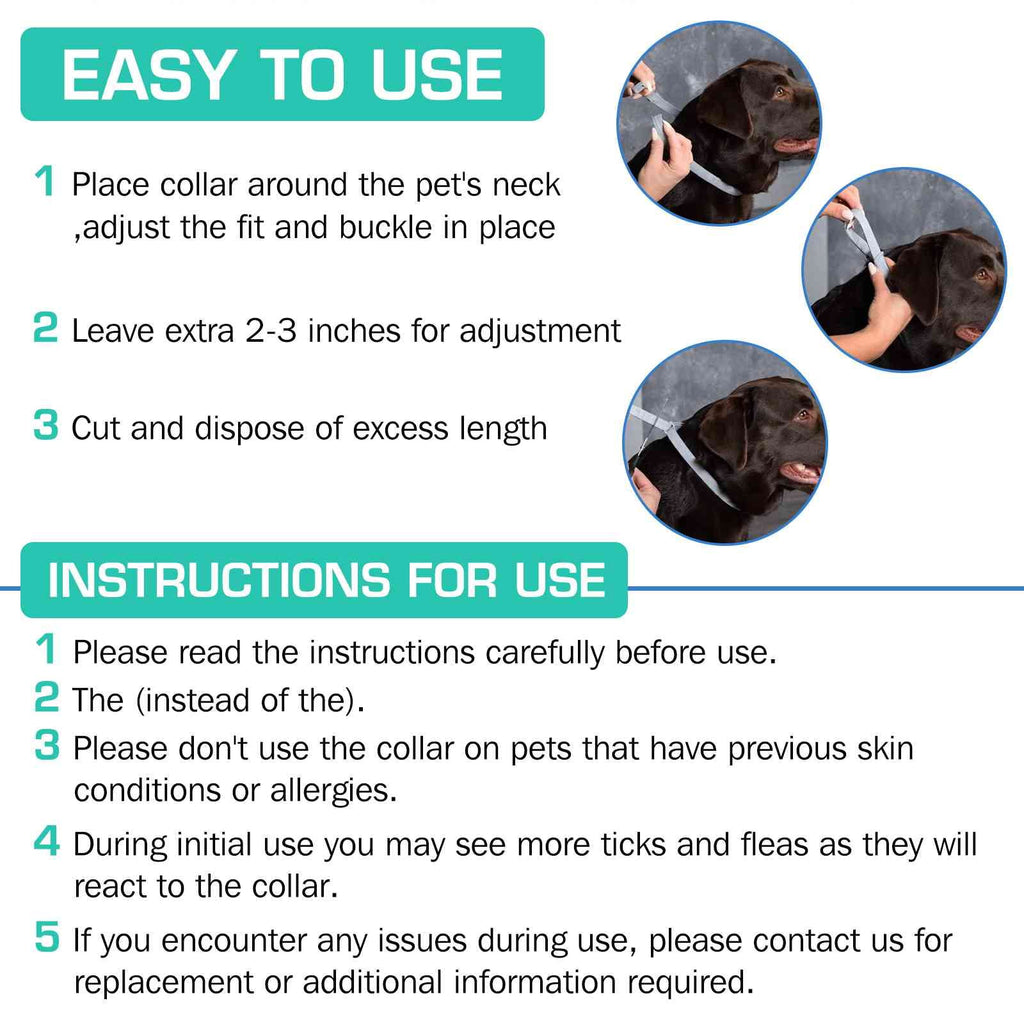 EASY TO USE

1 Place collar around the pet's neck ,adjust the fit and buckle in place

2 Leave extra 2-3 inches for adjustment

3 Cut and dispose of excess length

INSTRUCTIONS FOR USE

1 Please read the instructions carefully before use.
2 The (instead of the).
3 Please don't use the collar on pets that have previous skin conditions or allergies.
4 During initial use you may see more ticks and fleas as they will react to the collar.
5 If you encounter any issues during use, please contact us for replacement or additional information required.