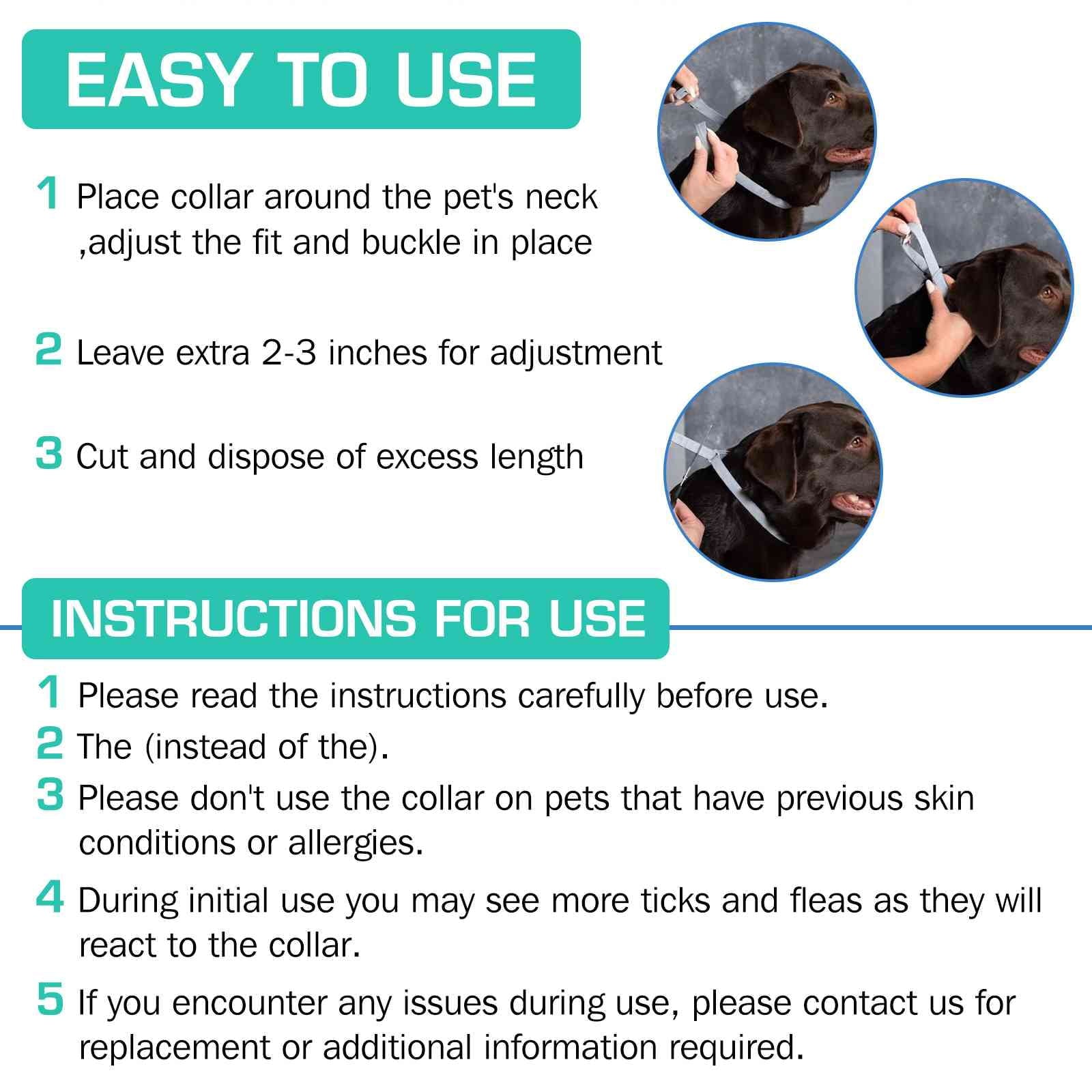 EASY TO USE

1 Place collar around the pet's neck ,adjust the fit and buckle in place

2 Leave extra 2-3 inches for adjustment

3 Cut and dispose of excess length

INSTRUCTIONS FOR USE

1 Please read the instructions carefully before use.
2 The (instead of the).
3 Please don't use the collar on pets that have previous skin conditions or allergies.
4 During initial use you may see more ticks and fleas as they will react to the collar.
5 If you encounter any issues during use, please contact us for replacement or additional information required.