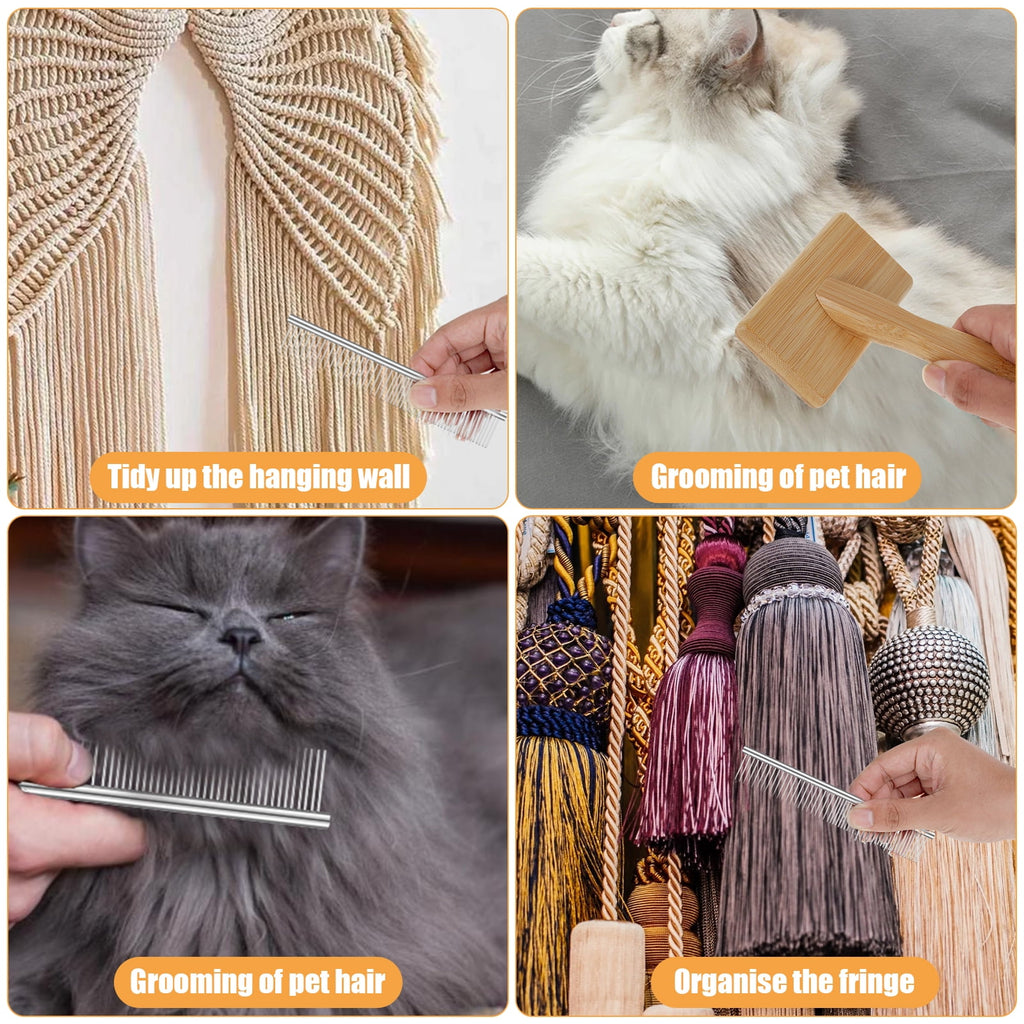 Tidy up the hanging wall

Grooming of pet hair

Grooming of pet hair

Organise the fringe