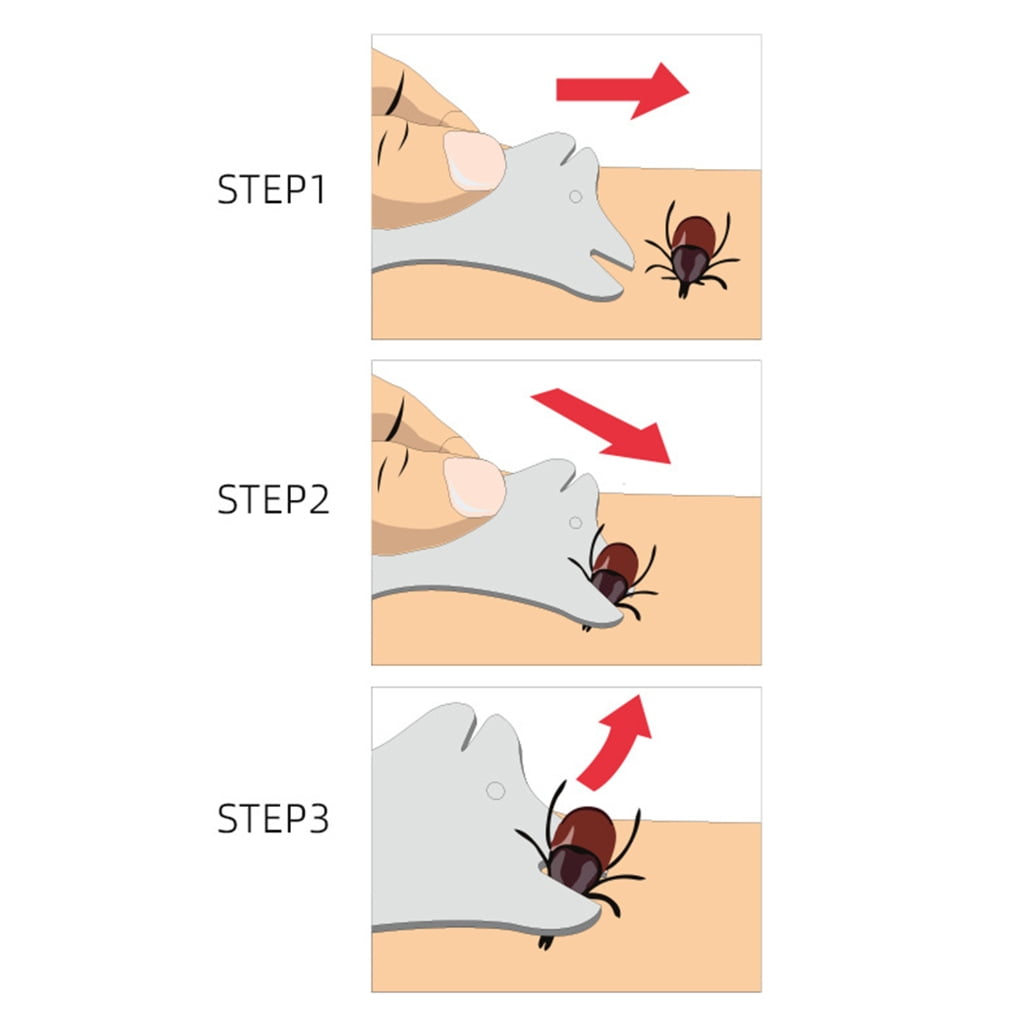 STEP1

STEP2

STEP3