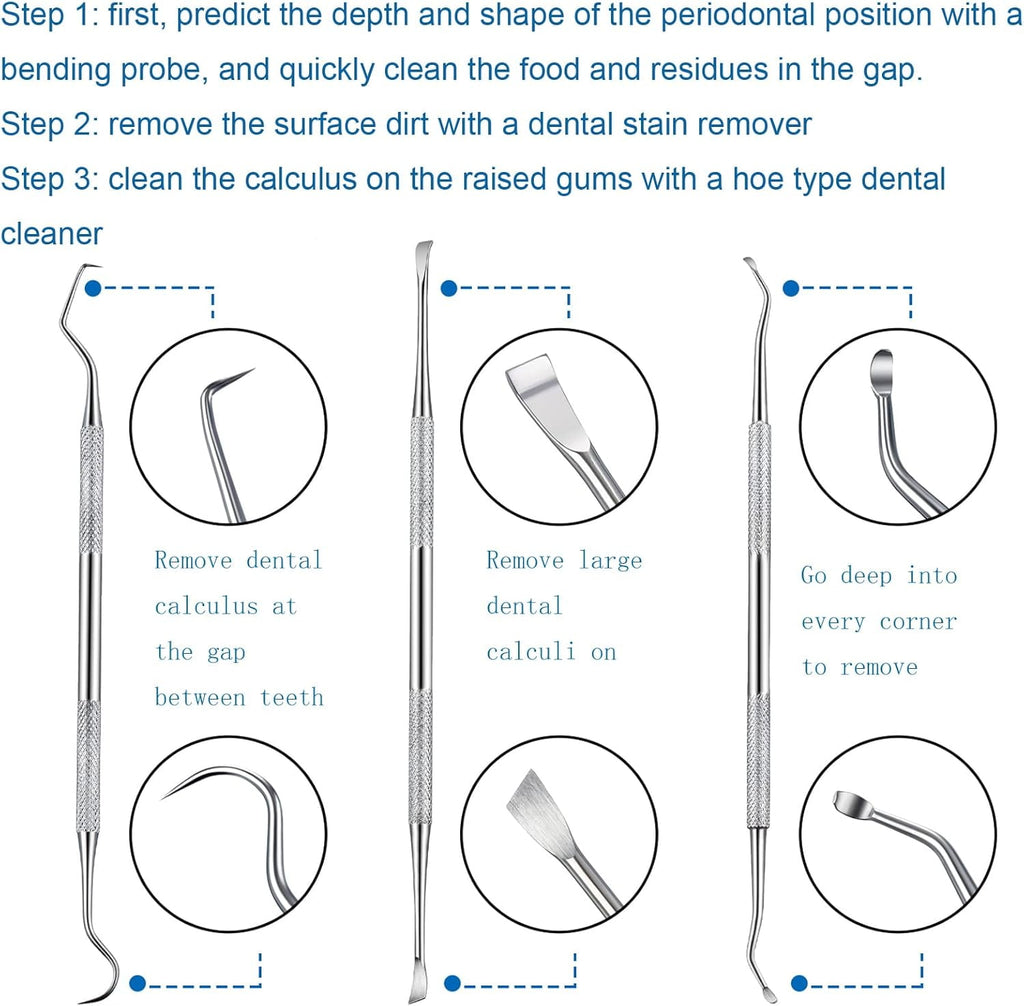 Step 1: first, predict the depth and shape of the periodontal position with a bending probe, and quickly clean the food and residues in the gap.
Step 2: remove the surface dirt with a dental stain remover
Step 3: clean the calculus on the raised gums with a hoe type dental cleaner

Remove dental calculus at the gap between teeth

Remove large dental calculi on

Go deep into every corner to remove